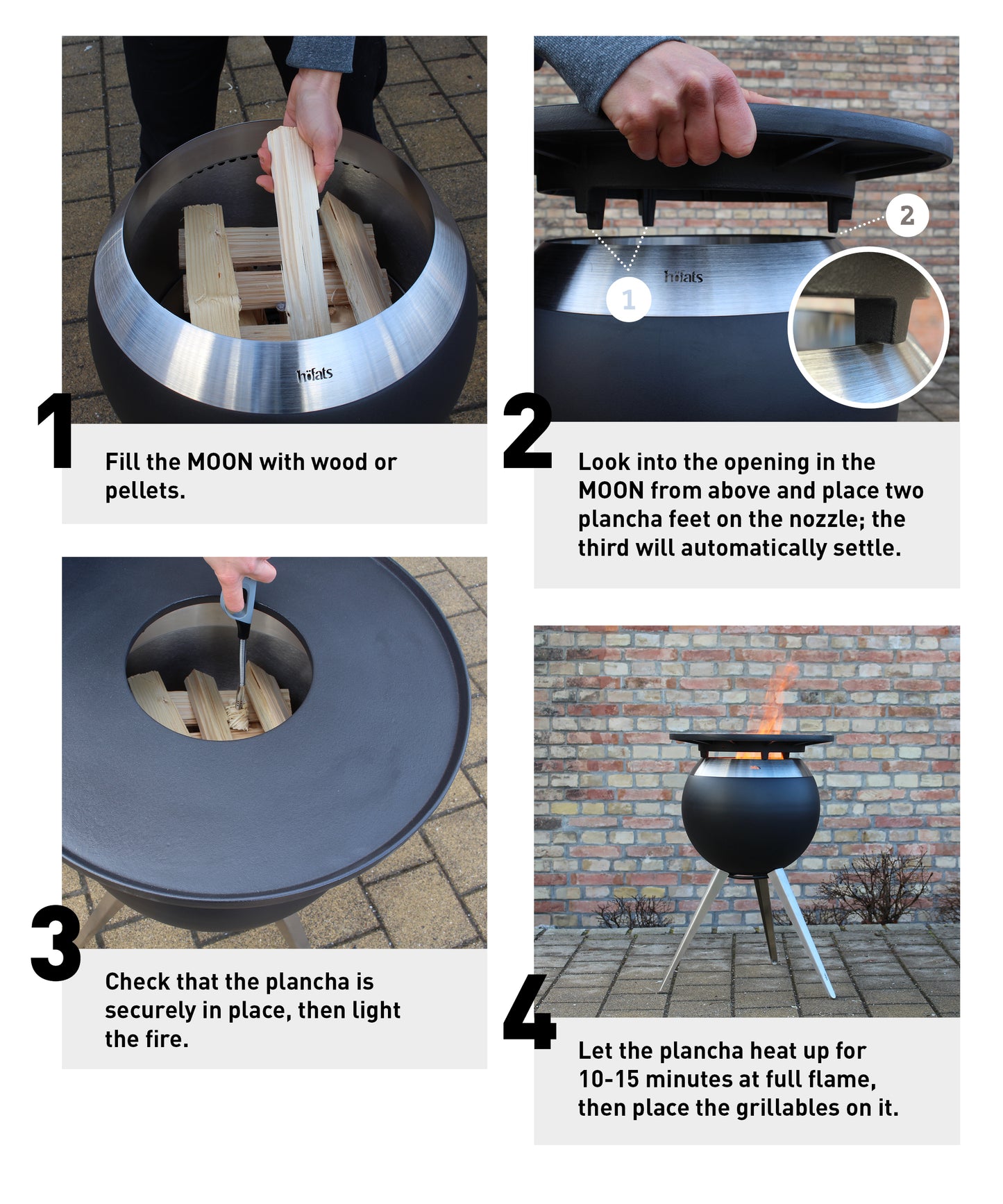 höfats

1

Fill the MOON with wood or pellets.

2

1

höfats

2

Look into the opening in the MOON from above and place two plancha feet on the nozzle; the third will automatically settle.

3

Check that the plancha is securely in place, then light the fire.

4

Let the plancha heat up for 10-15 minutes at full flame, then place the grillables on it.